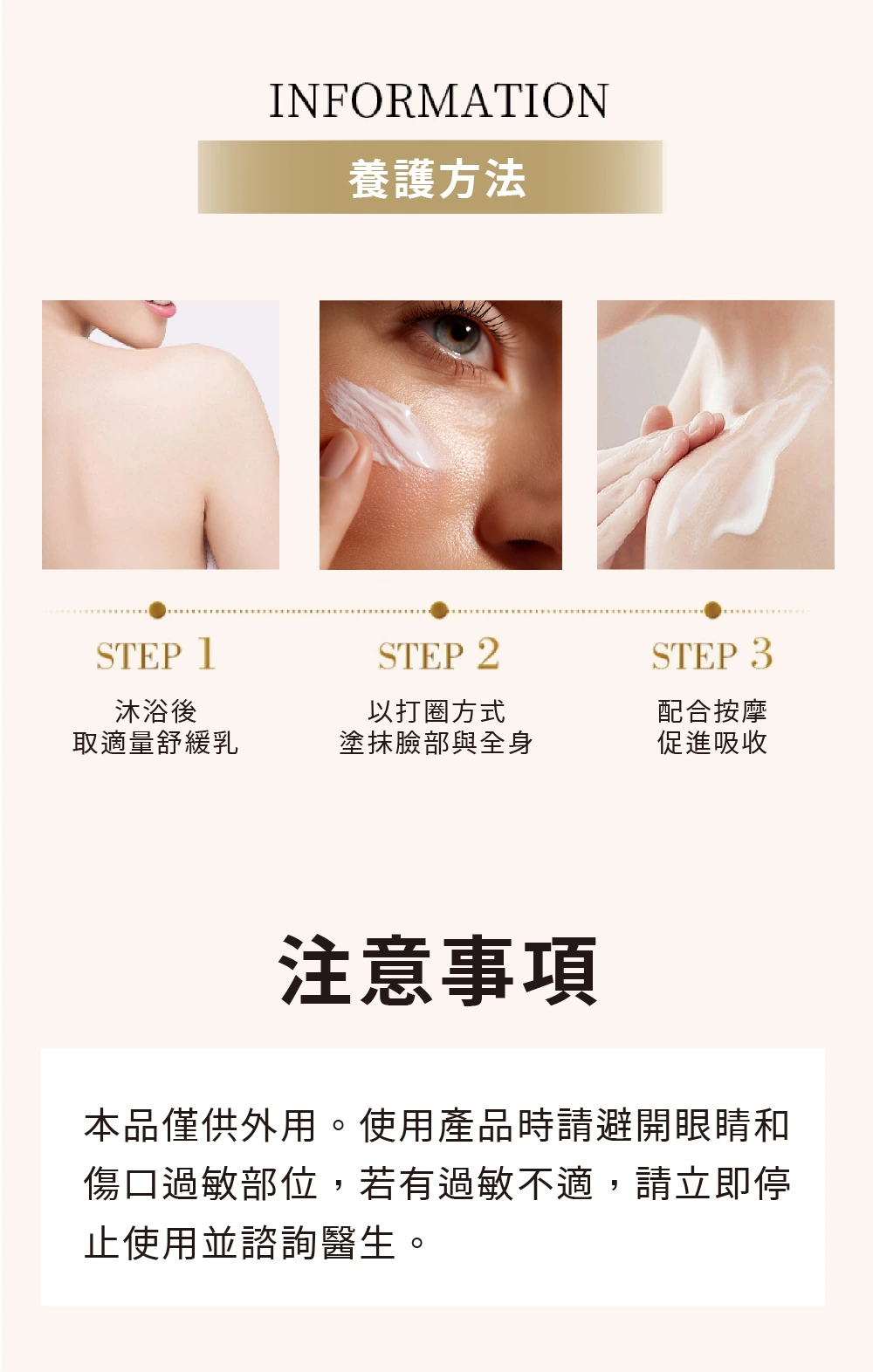 INFORMATION

養護方法

STEP 1

沐浴後
取適量舒緩乳

STEP 2

以打圈方式
塗抹臉部與全身

STEP 3

配合按摩
促進吸收

注意事項

本品僅供外用。使用產品時請避開眼睛和傷口過敏部位，若有過敏不適，請立即停止使用並諮詢醫生。